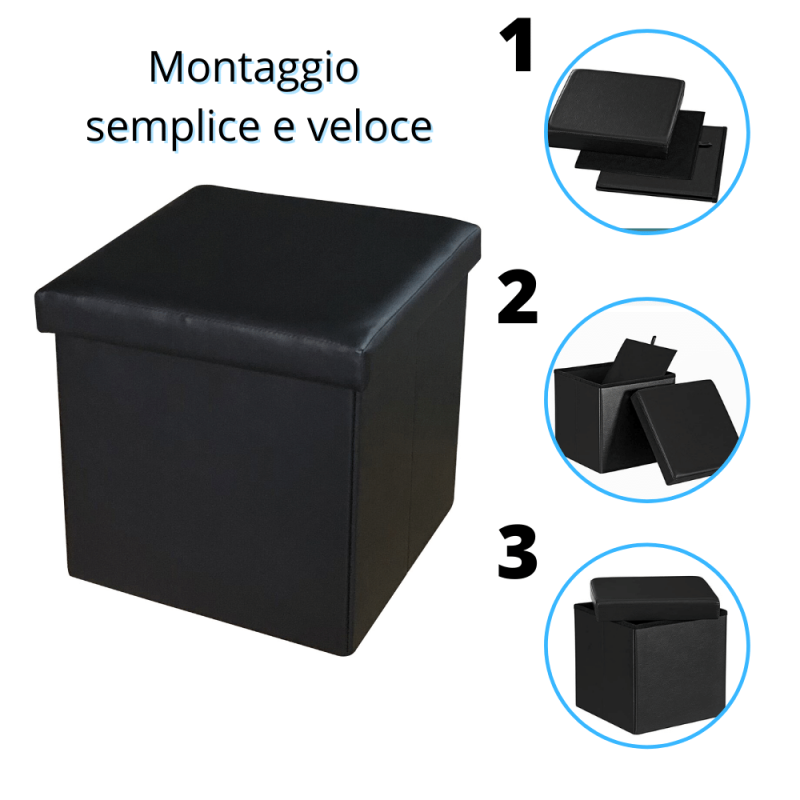 Montaggio
semplice e veloce

1

2

3