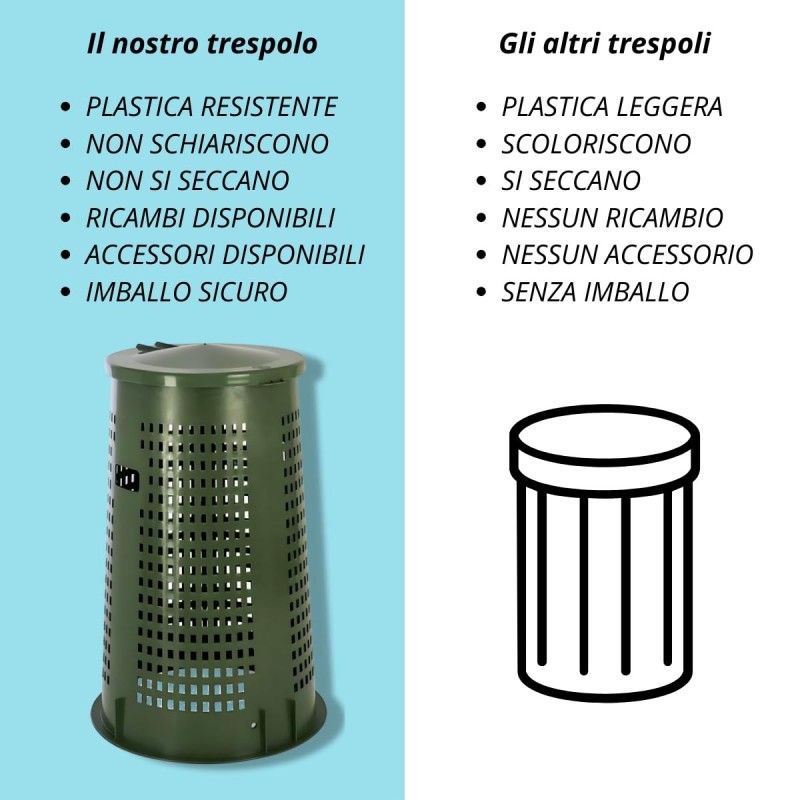 Il nostro trespolo

- PLASTICA RESISTENTE
- NON SCHIARISCONO
- NON SI SECCANO
- RICAMBI DISPONIBILI
- ACCESSORI DISPONIBILI
- IMBALLO SICURO

Gli altri trespoli

- PLASTICA LEGGERA
- SCOLORISCONO
- SI SECCANO
- NESSUN RICAMBIO
- NESSUN ACCESSORIO
- SENZA IMBALLO